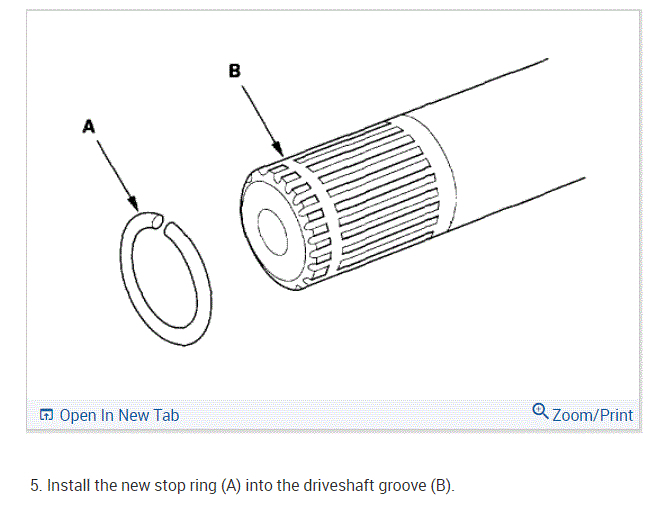 B

A

Open In New Tab

Zoom/Print

5. Install the new stop ring (A) into the driveshaft groove (B).