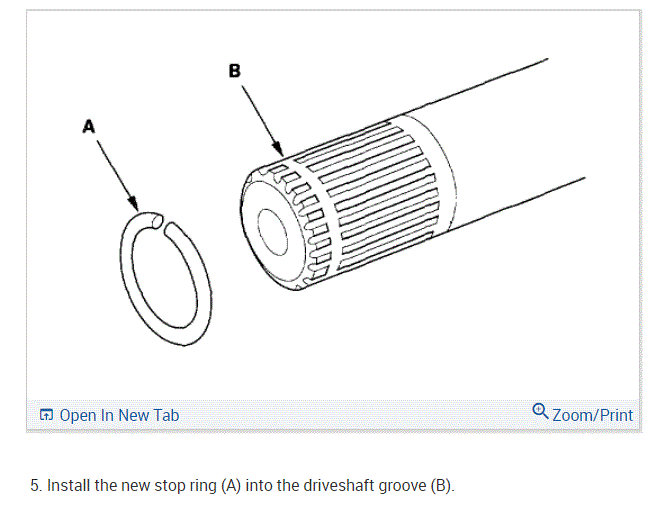 B

A

Open In New Tab

Zoom/Print

5. Install the new stop ring (A) into the driveshaft groove (B).