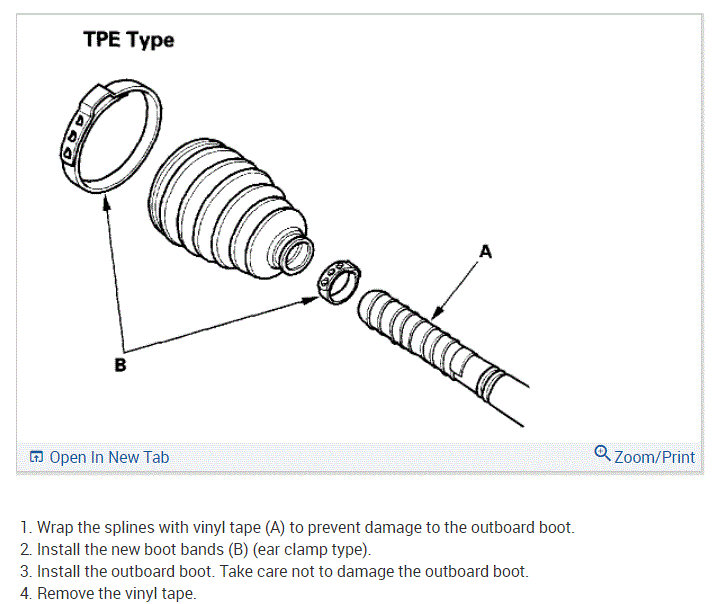 TPE Type

A

B

Open In New Tab

Zoom/Print

1. Wrap the splines with vinyl tape (A) to prevent damage to the outboard boot.
2. Install the new boot bands (B) (ear clamp type).
3. Install the outboard boot. Take care not to damage the outboard boot.
4. Remove the vinyl tape.