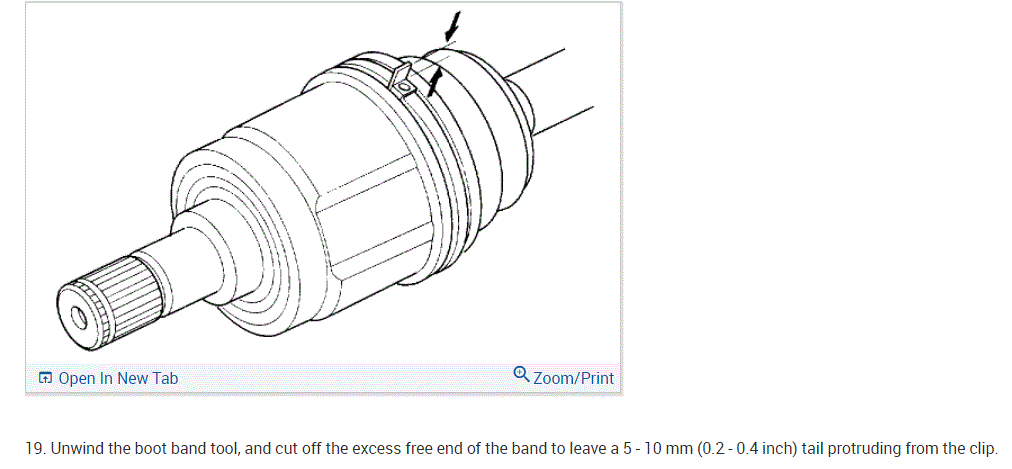 Open In New Tab

Zoom/Print

19. Unwind the boot band tool, and cut off the excess free end of the band to leave a 5 - 10 mm (0.2 - 0.4 inch) tail protruding from the clip.