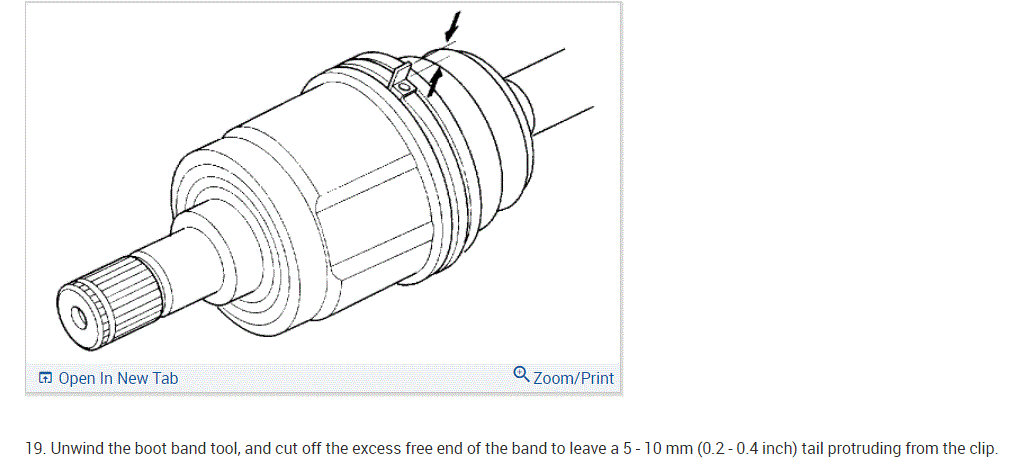 Open In New Tab

Zoom/Print

19. Unwind the boot band tool, and cut off the excess free end of the band to leave a 5 - 10 mm (0.2 - 0.4 inch) tail protruding from the clip.