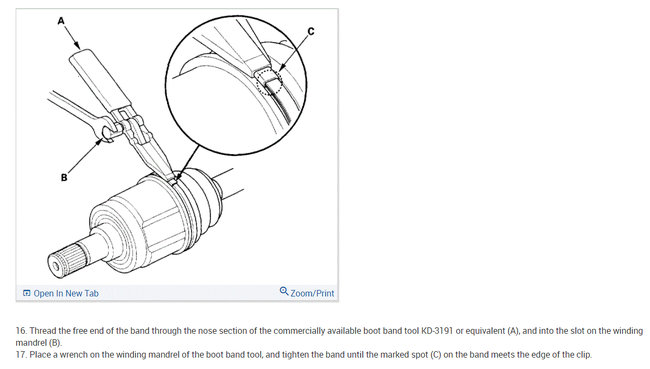 A

C

B

Open In New Tab

Zoom/Print

16. Thread the free end of the band through the nose section of the commercially available boot band tool KD-3191 or equivalent (A), and into the slot on the winding mandrel (B).
17. Place a wrench on the winding mandrel of the boot band tool, and tighten the band until the marked spot (C) on the band meets the edge of the clip.