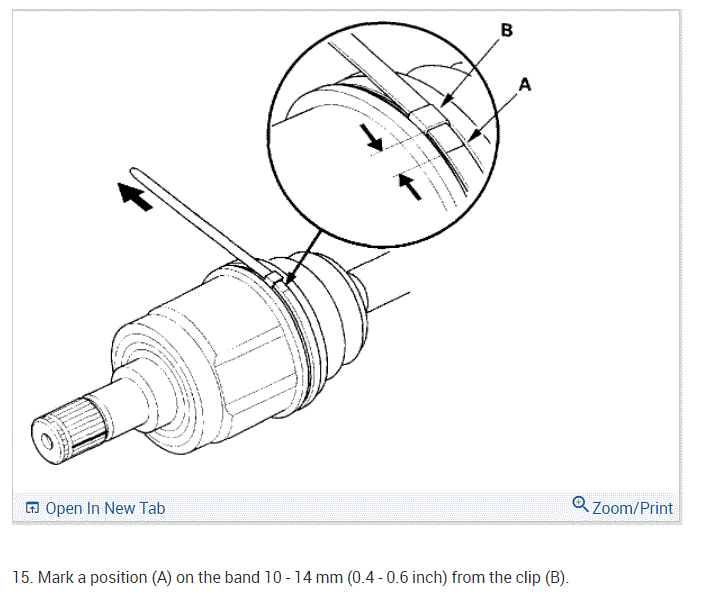 B

A

Open In New Tab

Zoom/Print

15. Mark a position (A) on the band 10 - 14 mm (0.4 - 0.6 inch) from the clip (B).