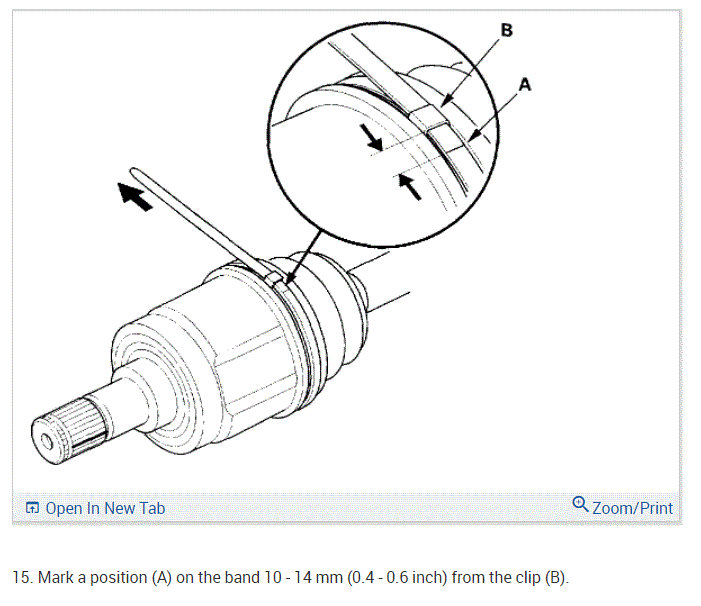 B

A

Open In New Tab

Zoom/Print

15. Mark a position (A) on the band 10 - 14 mm (0.4 - 0.6 inch) from the clip (B).