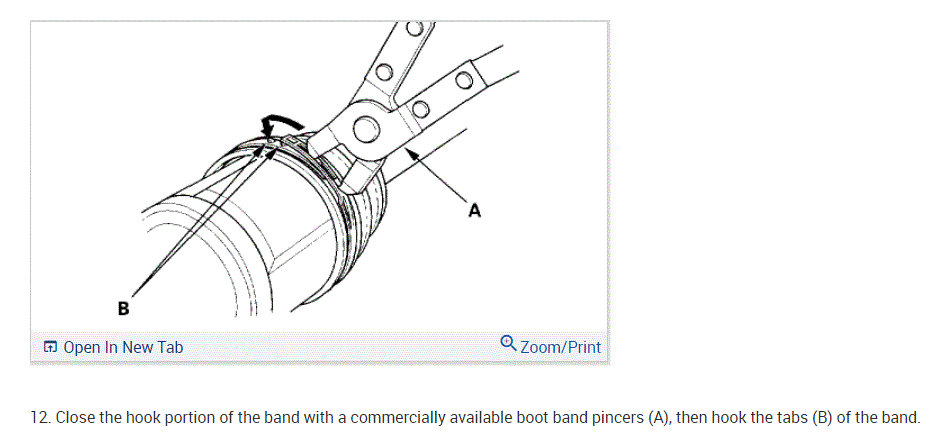 A

B

Open In New Tab

Zoom/Print

12. Close the hook portion of the band with a commercially available boot band pincers (A), then hook the tabs (B) of the band.