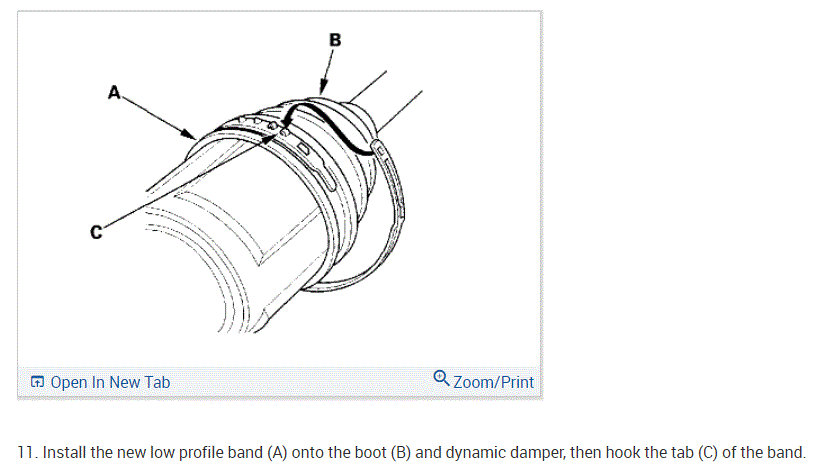 B

A

C

Open In New Tab

Zoom/Print

11. Install the new low profile band (A) onto the boot (B) and dynamic damper, then hook the tab (C) of the band.