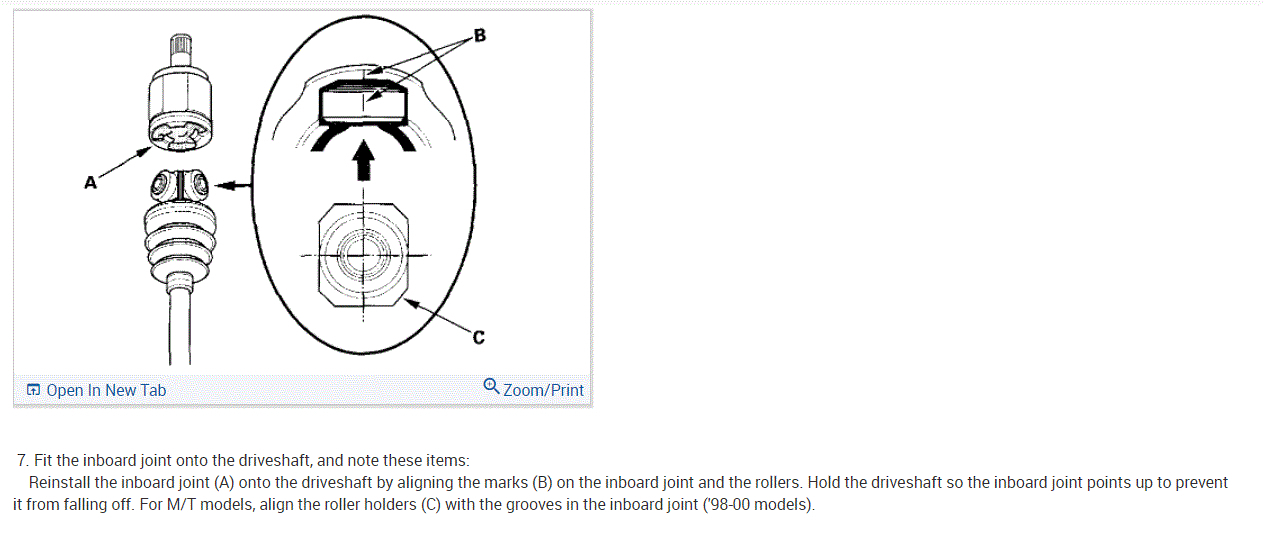 B

A

C

Open In New Tab

Zoom/Print

7. Fit the inboard joint onto the driveshaft, and note these items:
Reinstall the inboard joint (A) onto the driveshaft by aligning the marks (B) on the inboard joint and the rollers. Hold the driveshaft so the inboard joint points up to prevent it from falling off. For M/T models, align the roller holders (C) with the grooves in the inboard joint ('98-00 models).