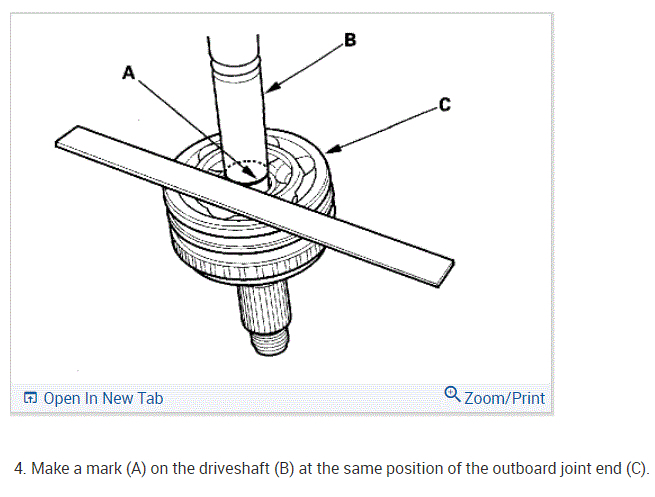 A

B

C

Open In New Tab

Zoom/Print

4. Make a mark (A) on the driveshaft (B) at the same position of the outboard joint end (C).