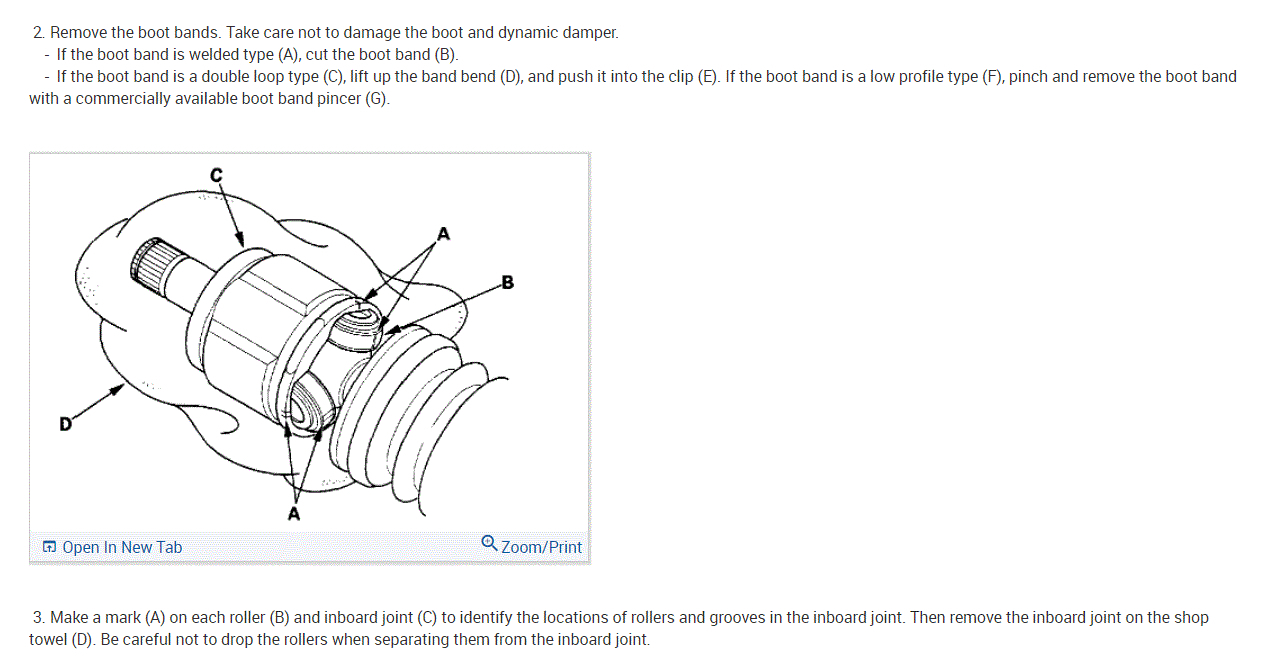 2. Remove the boot bands. Take care not to damage the boot and dynamic damper.
- If the boot band is welded type (A), cut the boot band (B).
- If the boot band is a double loop type (C), lift up the band bend (D), and push it into the clip (E). If the boot band is a low profile type (F), pinch and remove the boot band with a commercially available boot band pincer (G).

C
A
B
D
A

Open In New Tab
Zoom/Print

3. Make a mark (A) on each roller (B) and inboard joint (C) to identify the locations of rollers and grooves in the inboard joint. Then remove the inboard joint on the shop towel (D). Be careful not to drop the rollers when separating them from the inboard joint.