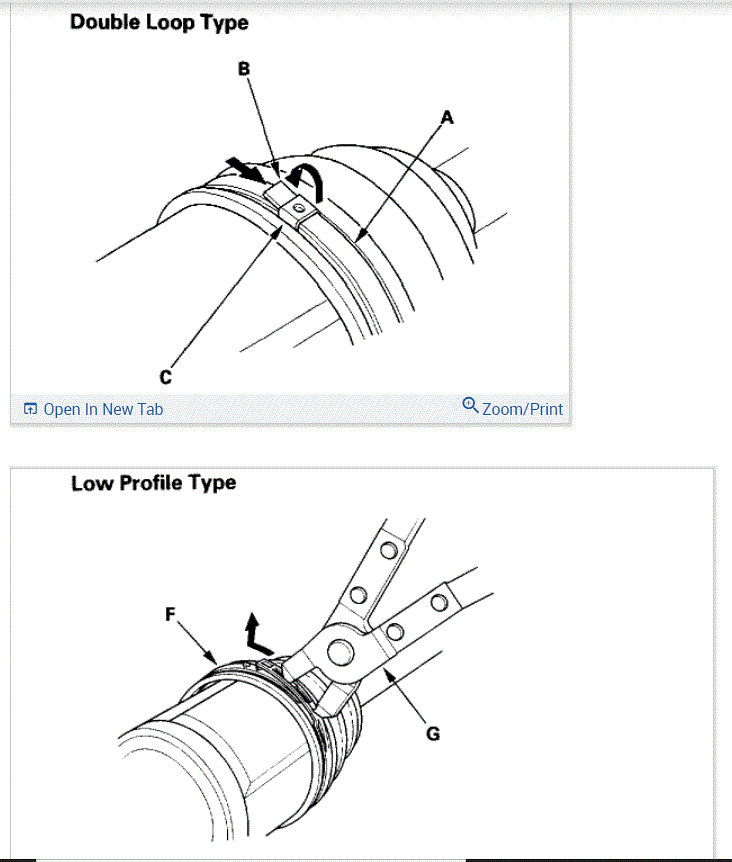 Double Loop Type

B

A

C

Open In New Tab

Zoom/Print

Low Profile Type

F

G