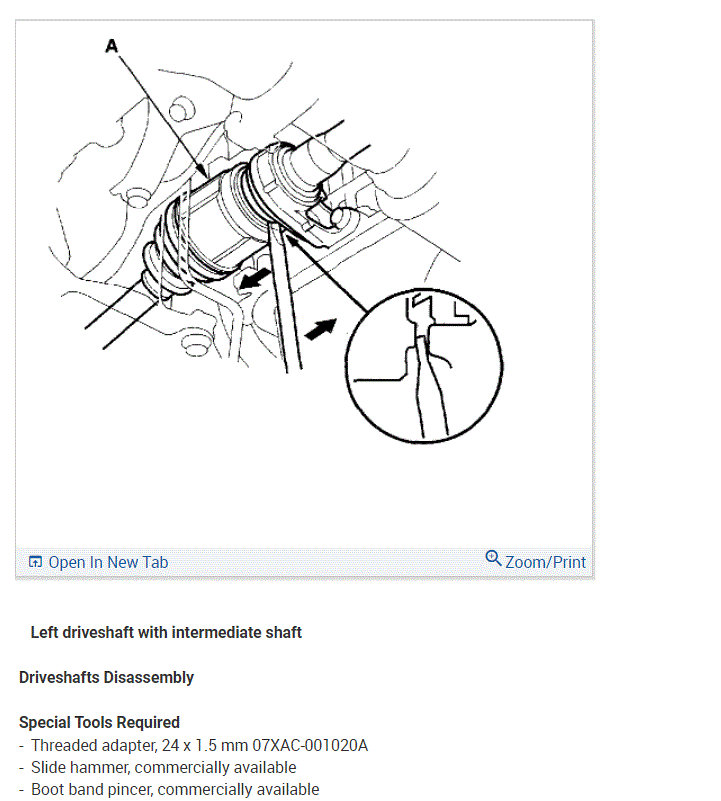 A

Open In New Tab

Zoom/Print

Left driveshaft with intermediate shaft

Driveshafts Disassembly

Special Tools Required
- Threaded adapter, 24 x 1.5 mm 07XAC-001020A
- Slide hammer, commercially available
- Boot band pincer, commercially available