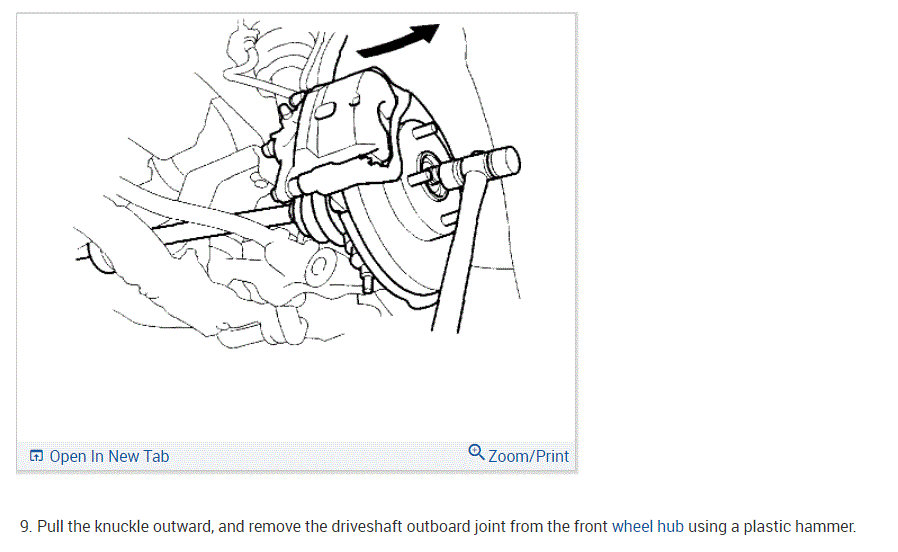 Open In New Tab

Zoom/Print

9. Pull the knuckle outward, and remove the driveshaft outboard joint from the front wheel hub using a plastic hammer.