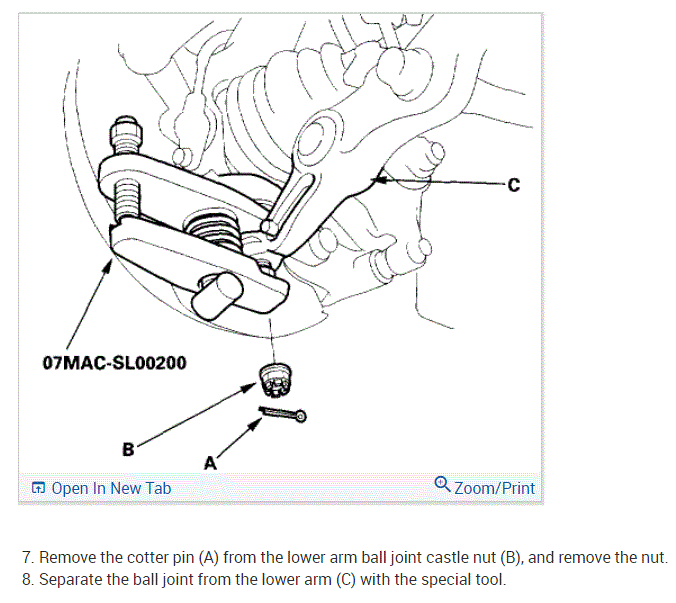 C

07MAC-SL00200

B

A

Open In New Tab

Zoom/Print

7. Remove the cotter pin (A) from the lower arm ball joint castle nut (B), and remove the nut.
8. Separate the ball joint from the lower arm (C) with the special tool.