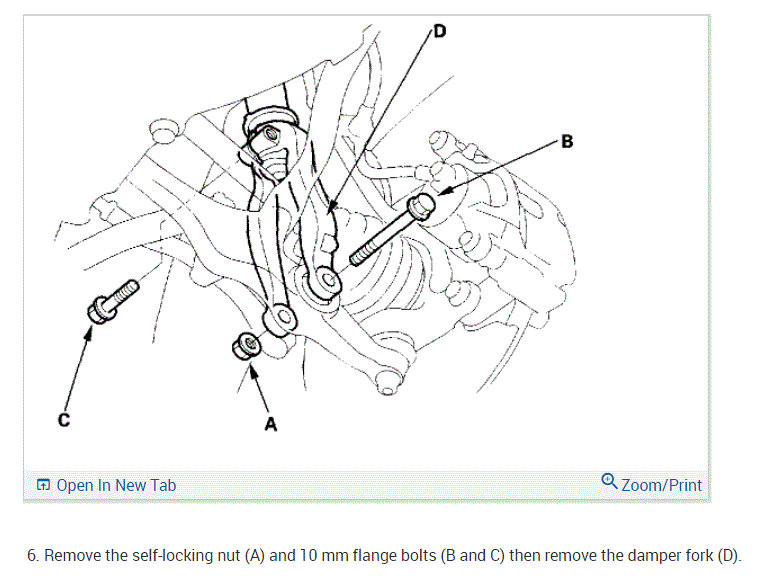 D

B

C

A

Open In New Tab

Zoom/Print

6. Remove the self-locking nut (A) and 10 mm flange bolts (B and C) then remove the damper fork (D).