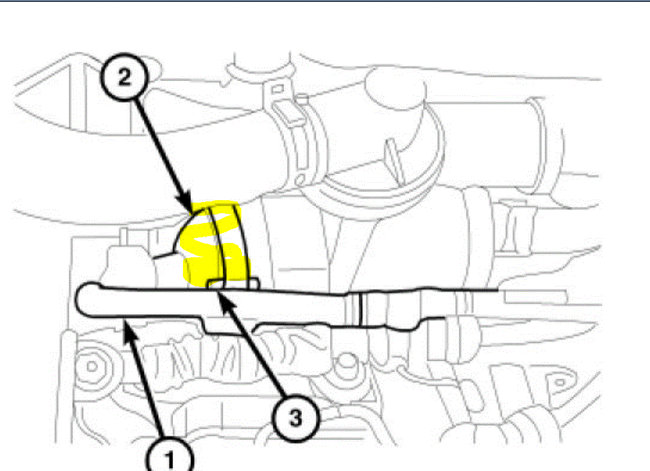 2

3

1