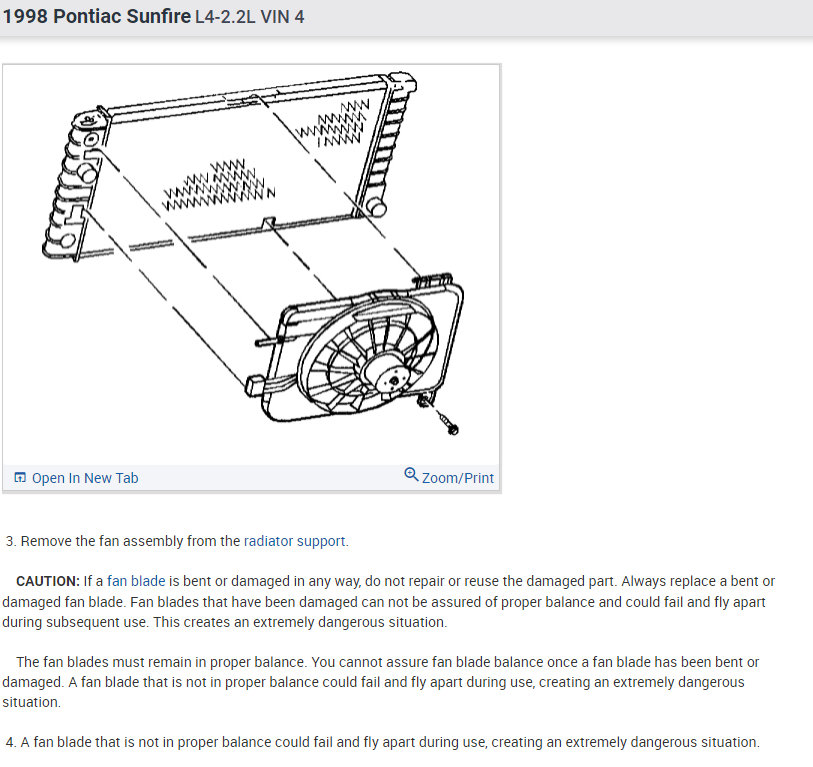 1998 Pontiac Sunfire L4-2.2L VIN 4

Open In New Tab

Zoom/Print

3. Remove the fan assembly from the radiator support.

CAUTION: If a fan blade is bent or damaged in any way, do not repair or reuse the damaged part. Always replace a bent or damaged fan blade. Fan blades that have been damaged can not be assured of proper balance and could fail and fly apart during subsequent use. This creates an extremely dangerous situation.

The fan blades must remain in proper balance. You cannot assure fan blade balance once a fan blade has been bent or damaged. A fan blade that is not in proper balance could fail and fly apart during use, creating an extremely dangerous situation.

4. A fan blade that is not in proper balance could fail and fly apart during use, creating an extremely dangerous situation.