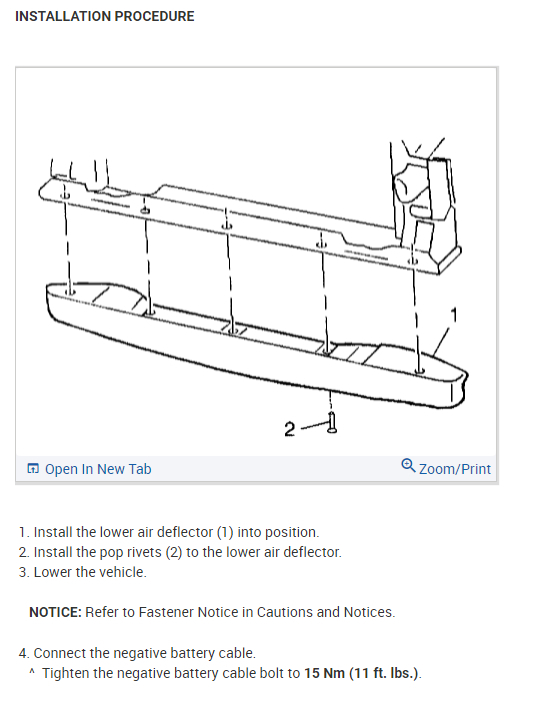 INSTALLATION PROCEDURE

1

2

Open In New Tab

Zoom/Print

1. Install the lower air deflector (1) into position.
2. Install the pop rivets (2) to the lower air deflector.
3. Lower the vehicle.

NOTICE: Refer to Fastener Notice in Cautions and Notices.

4. Connect the negative battery cable.
^ Tighten the negative battery cable bolt to 15 Nm (11 ft. lbs.).