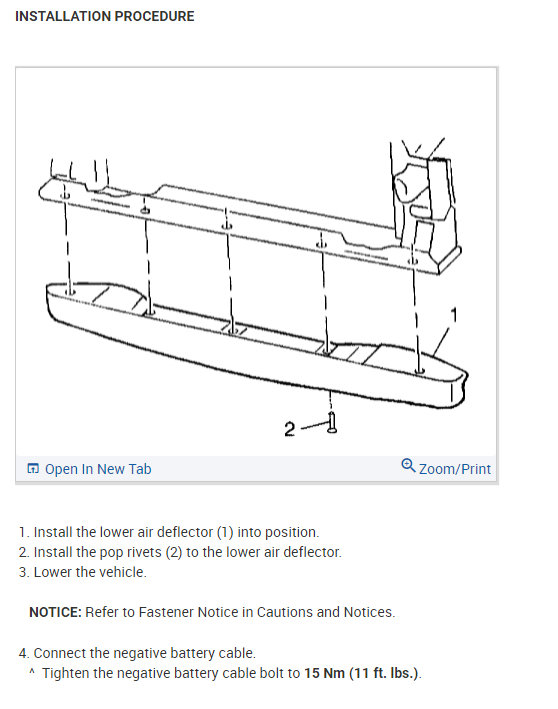 INSTALLATION PROCEDURE

1

2

Open In New Tab

Zoom/Print

1. Install the lower air deflector (1) into position.
2. Install the pop rivets (2) to the lower air deflector.
3. Lower the vehicle.

NOTICE: Refer to Fastener Notice in Cautions and Notices.

4. Connect the negative battery cable.
^ Tighten the negative battery cable bolt to 15 Nm (11 ft. lbs.).