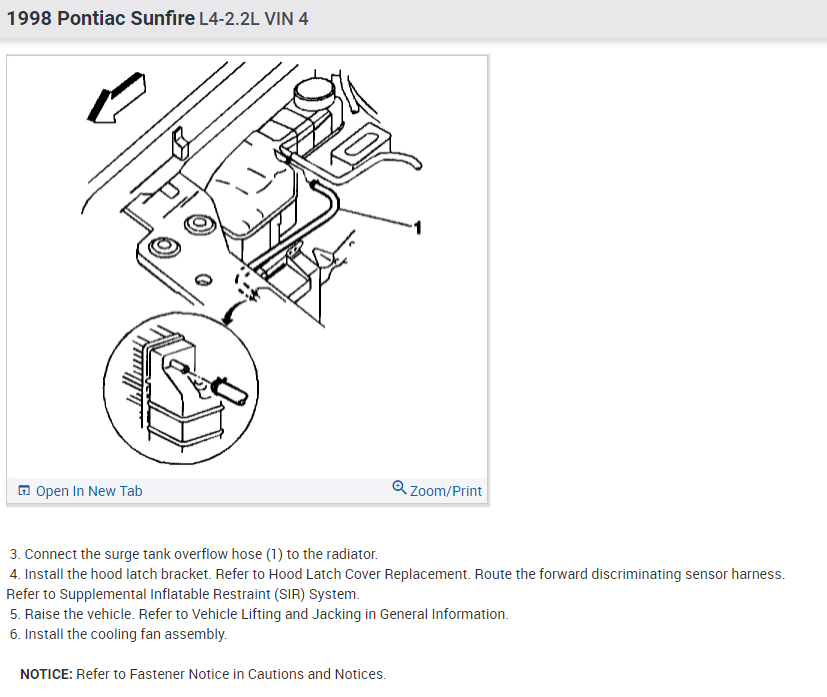 1998 Pontiac Sunfire L4-2.2L VIN 4

1

Open In New Tab

Zoom/Print

3. Connect the surge tank overflow hose (1) to the radiator.
4. Install the hood latch bracket. Refer to Hood Latch Cover Replacement. Route the forward discriminating sensor harness. Refer to Supplemental Inflatable Restraint (SIR) System.
5. Raise the vehicle. Refer to Vehicle Lifting and Jacking in General Information.
6. Install the cooling fan assembly.

NOTICE: Refer to Fastener Notice in Cautions and Notices.