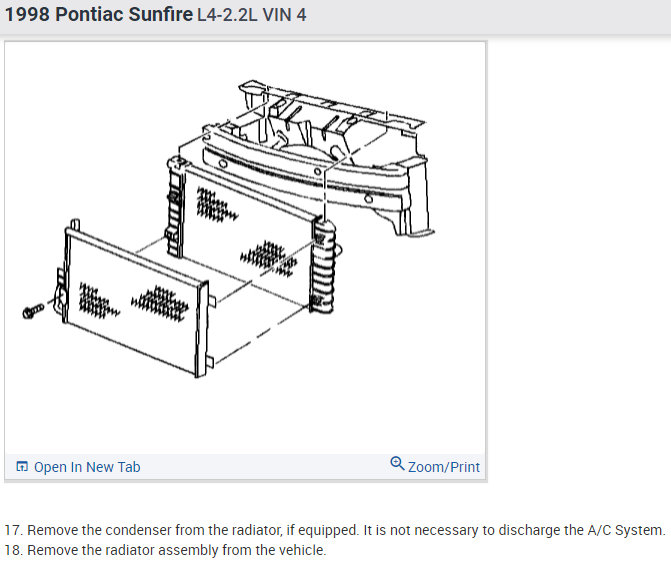 1998 Pontiac Sunfire L4-2.2L VIN 4

Open In New Tab

Zoom/Print

17. Remove the condenser from the radiator, if equipped. It is not necessary to discharge the A/C System.
18. Remove the radiator assembly from the vehicle.