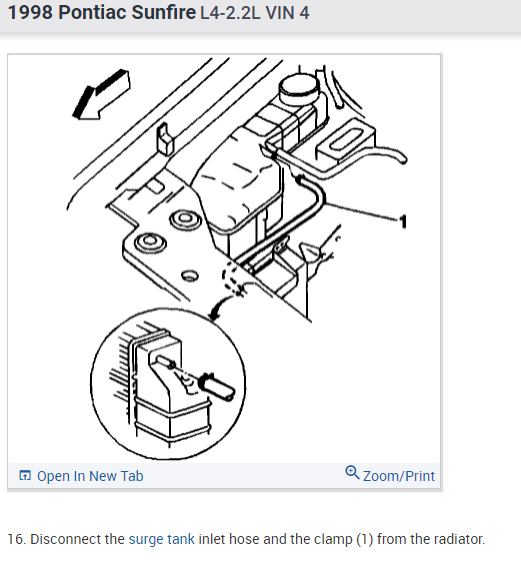 1998 Pontiac Sunfire L4-2.2L VIN 4

1

Open In New Tab

Zoom/Print

16. Disconnect the surge tank inlet hose and the clamp (1) from the radiator.