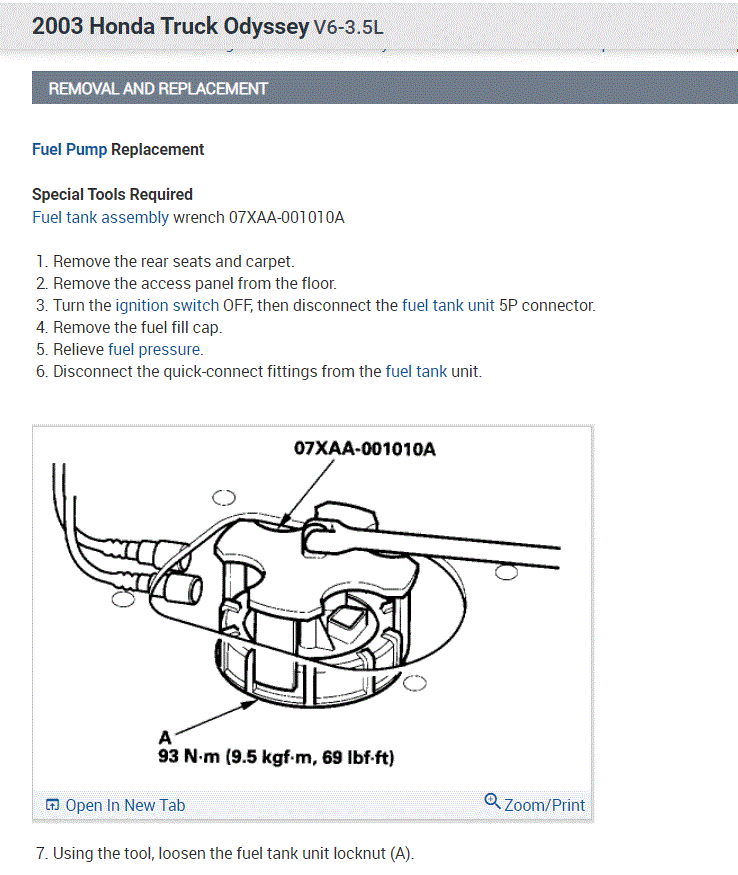 2003 Honda Truck Odyssey V6-3.5L

REMOVAL AND REPLACEMENT

Fuel Pump Replacement

Special Tools Required
Fuel tank assembly wrench 07XAA-001010A

1. Remove the rear seats and carpet.
2. Remove the access panel from the floor.
3. Turn the ignition switch OFF, then disconnect the fuel tank unit 5P connector.
4. Remove the fuel fill cap.
5. Relieve fuel pressure.
6. Disconnect the quick-connect fittings from the fuel tank unit.

07XAA-001010A

A
93 N·m (9.5 kgf·m, 69 lbf·ft)

Open In New Tab

Zoom/Print

7. Using the tool, loosen the fuel tank unit locknut (A).