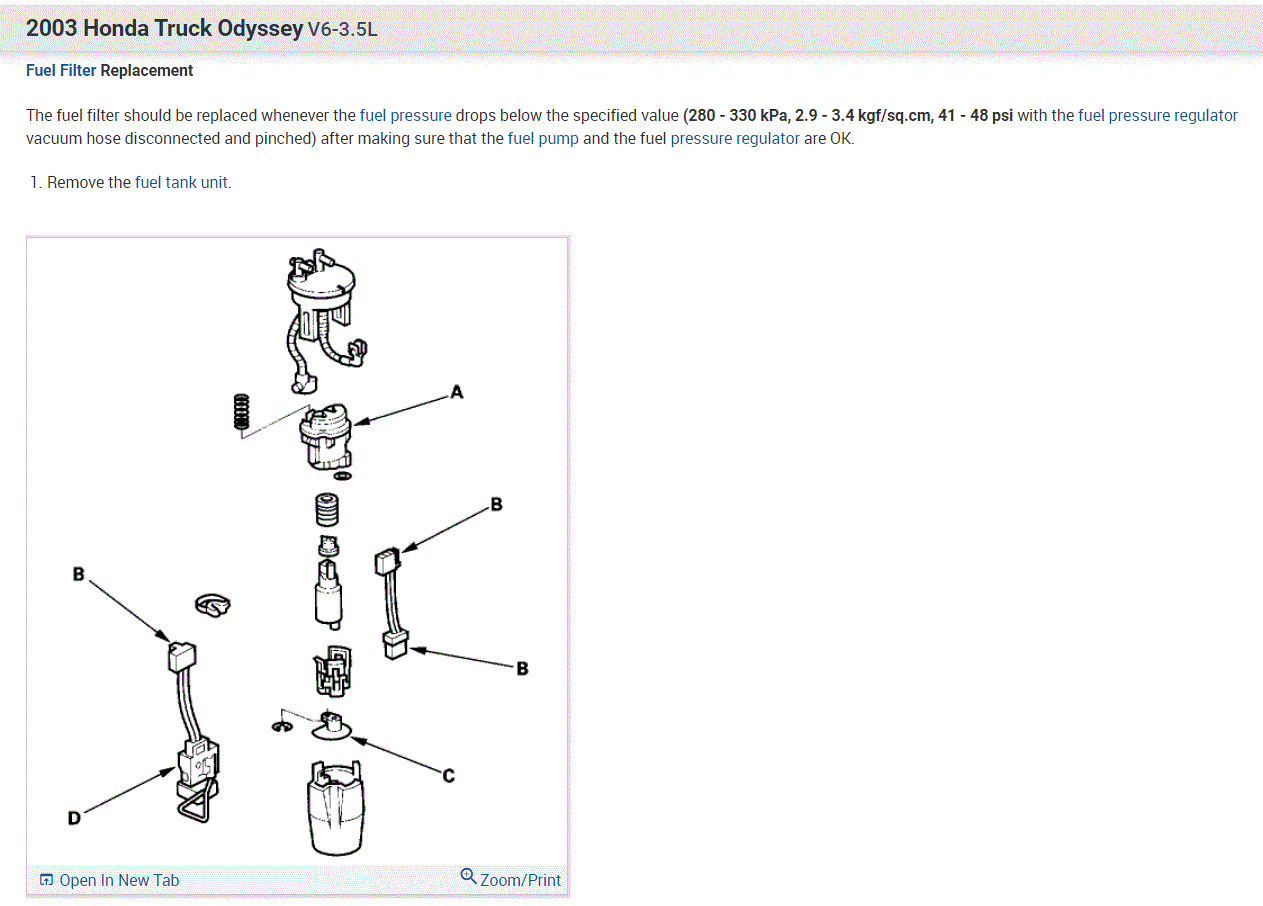 2003 Honda Truck Odyssey V6-3.5L

Fuel Filter Replacement

The fuel filter should be replaced whenever the fuel pressure drops below the specified value (280 - 330 kPa, 2.9 - 3.4 kgf/sq.cm, 41 - 48 psi with the fuel pressure regulator vacuum hose disconnected and pinched) after making sure that the fuel pump and the fuel pressure regulator are OK.

1. Remove the fuel tank unit.

A
B
B
B
C
D

Open In New Tab
Zoom/Print