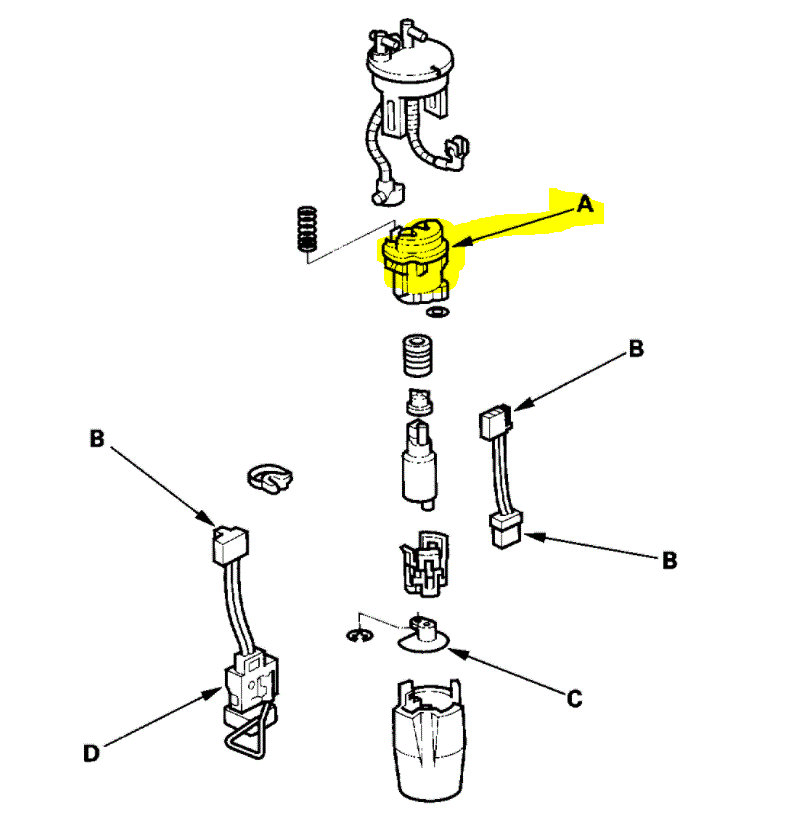 A

B

B

B

C

D