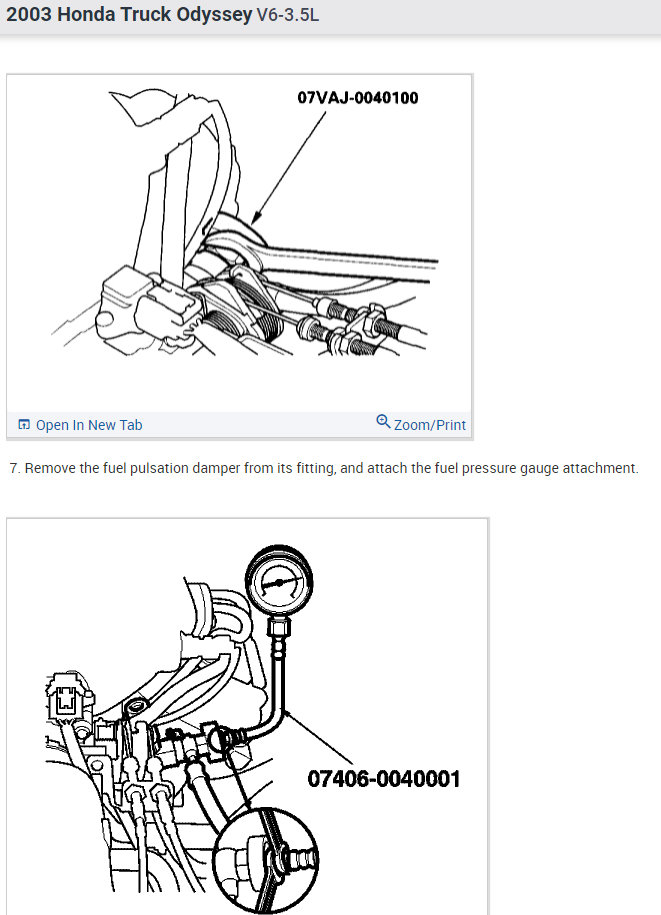 2003 Honda Truck Odyssey V6-3.5L

07VAJ-0040100

Open In New Tab

Zoom/Print

7. Remove the fuel pulsation damper from its fitting, and attach the fuel pressure gauge attachment.

07406-0040001