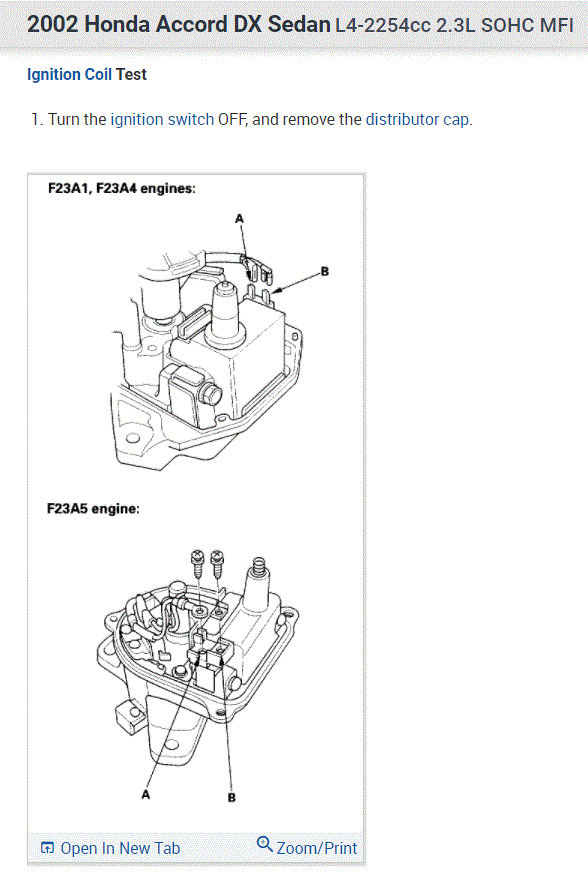 2002 Honda Accord DX Sedan L4-2254cc 2.3L SOHC MFI

Ignition Coil Test

1. Turn the ignition switch OFF, and remove the distributor cap.

F23A1, F23A4 engines:

A

B

F23A5 engine:

A

B

Open In New Tab

Zoom/Print