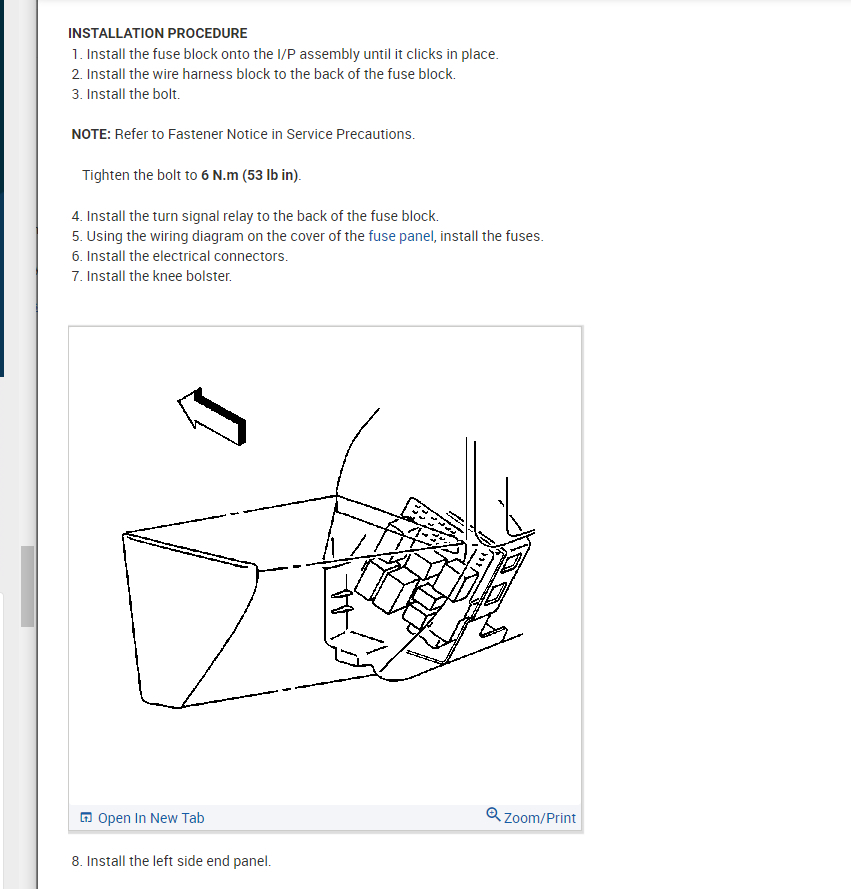 INSTALLATION PROCEDURE
1. Install the fuse block onto the I/P assembly until it clicks in place.
2. Install the wire harness block to the back of the fuse block.
3. Install the bolt.

NOTE: Refer to Fastener Notice in Service Precautions.

Tighten the bolt to 6 N.m (53 lb in).

4. Install the turn signal relay to the back of the fuse block.
5. Using the wiring diagram on the cover of the fuse panel, install the fuses.
6. Install the electrical connectors.
7. Install the knee bolster.

Open In New Tab
Zoom/Print

8. Install the left side end panel.