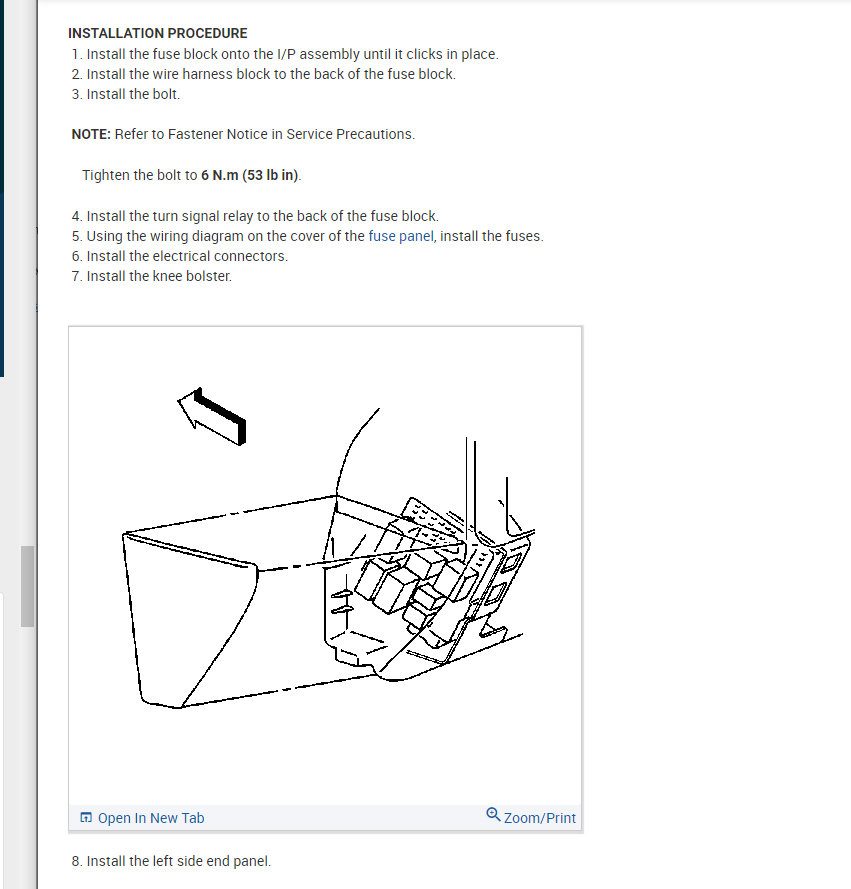 INSTALLATION PROCEDURE
1. Install the fuse block onto the I/P assembly until it clicks in place.
2. Install the wire harness block to the back of the fuse block.
3. Install the bolt.

NOTE: Refer to Fastener Notice in Service Precautions.

Tighten the bolt to 6 N.m (53 lb in).

4. Install the turn signal relay to the back of the fuse block.
5. Using the wiring diagram on the cover of the fuse panel, install the fuses.
6. Install the electrical connectors.
7. Install the knee bolster.

Open In New Tab
Zoom/Print

8. Install the left side end panel.