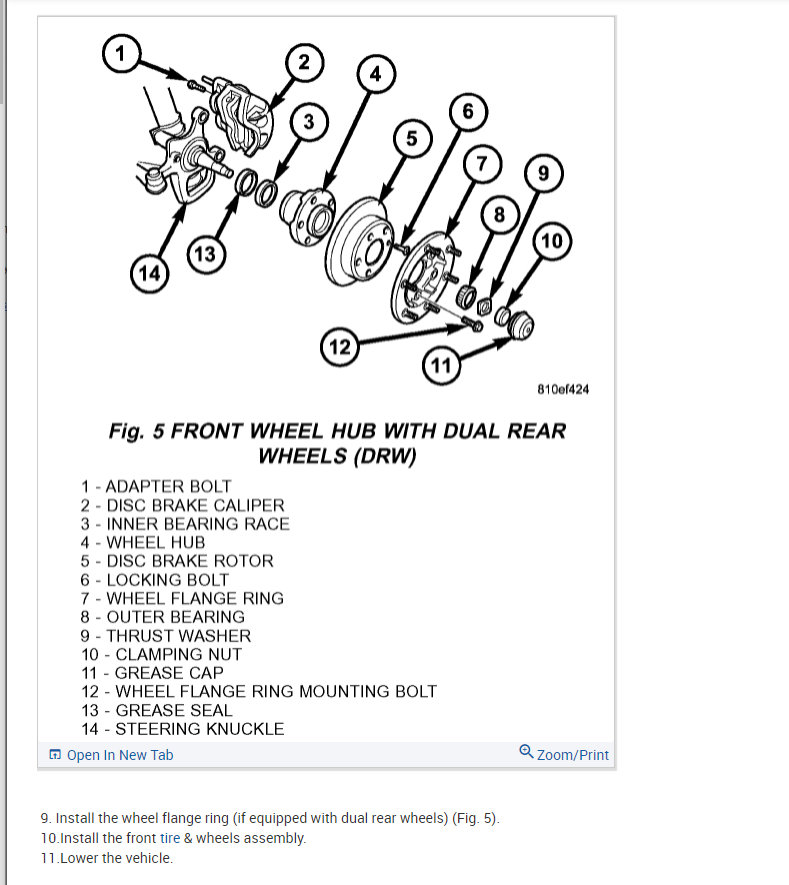 1
2
3
4
5
6
7
8
9
10
11
12
13
14
810ef424

Fig. 5 FRONT WHEEL HUB WITH DUAL REAR WHEELS (DRW)

1 - ADAPTER BOLT
2 - DISC BRAKE CALIPER
3 - INNER BEARING RACE
4 - WHEEL HUB
5 - DISC BRAKE ROTOR
6 - LOCKING BOLT
7 - WHEEL FLANGE RING
8 - OUTER BEARING
9 - THRUST WASHER
10 - CLAMPING NUT
11 - GREASE CAP
12 - WHEEL FLANGE RING MOUNTING BOLT
13 - GREASE SEAL
14 - STEERING KNUCKLE

Open In New Tab
Zoom/Print

9. Install the wheel flange ring (if equipped with dual rear wheels) (Fig. 5).
10.Install the front tire & wheels assembly.
11.Lower the vehicle.