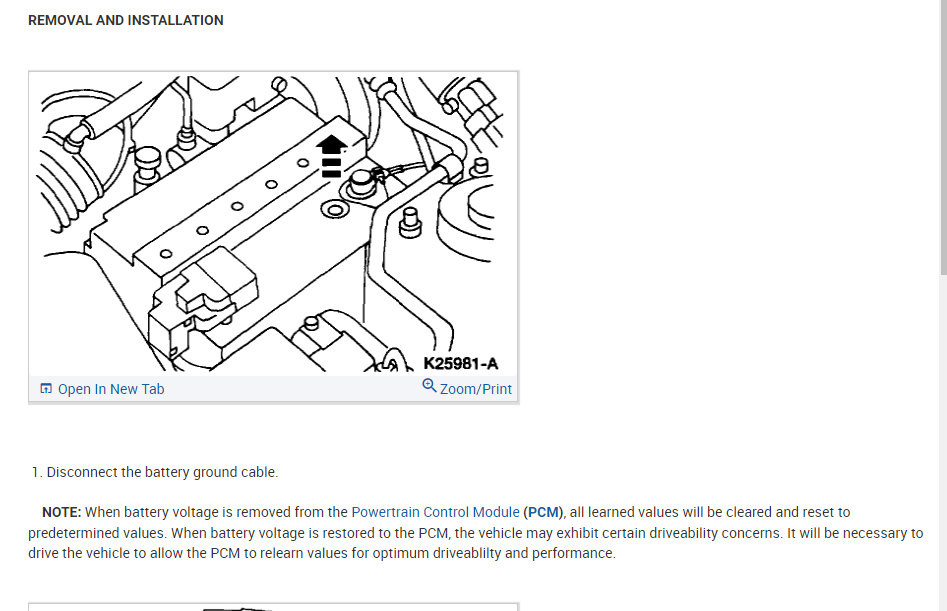 REMOVAL AND INSTALLATION

K25981-A

Open In New Tab

Zoom/Print

1. Disconnect the battery ground cable.

NOTE: When battery voltage is removed from the Powertrain Control Module (PCM), all learned values will be cleared and reset to predetermined values. When battery voltage is restored to the PCM, the vehicle may exhibit certain driveability concerns. It will be necessary to drive the vehicle to allow the PCM to relearn values for optimum driveablilty and performance.