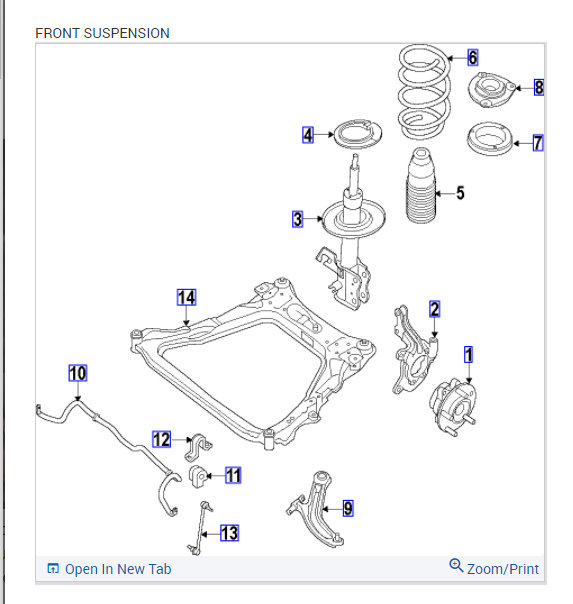 FRONT SUSPENSION

6
8
4
7
5
3
14
2
1
10
12
11
9
13

Open In New Tab
Zoom/Print