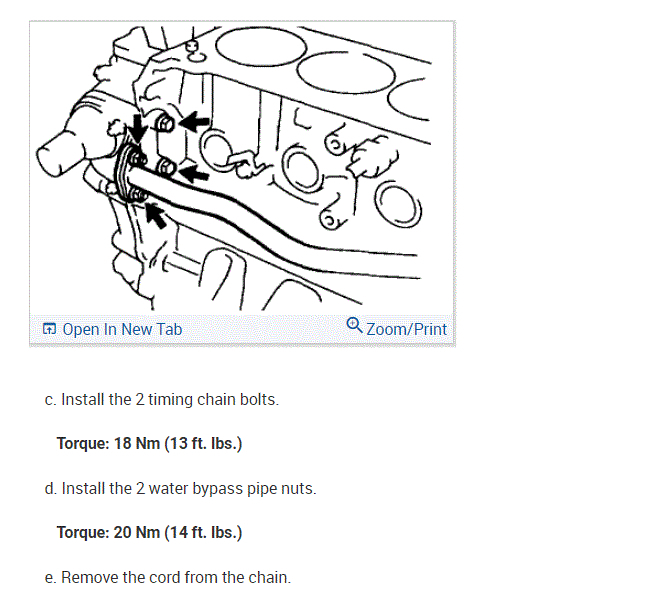 Open In New Tab

Zoom/Print

c. Install the 2 timing chain bolts.

Torque: 18 Nm (13 ft. lbs.)

d. Install the 2 water bypass pipe nuts.

Torque: 20 Nm (14 ft. lbs.)

e. Remove the cord from the chain.