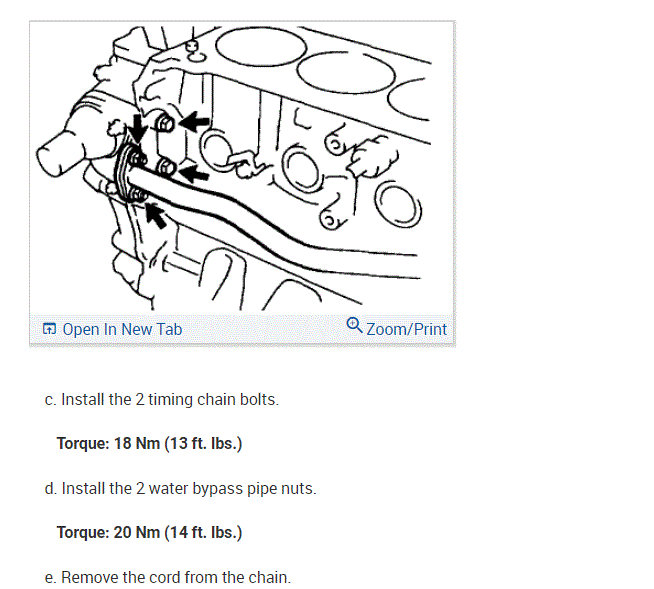 Open In New Tab

Zoom/Print

c. Install the 2 timing chain bolts.

Torque: 18 Nm (13 ft. lbs.)

d. Install the 2 water bypass pipe nuts.

Torque: 20 Nm (14 ft. lbs.)

e. Remove the cord from the chain.