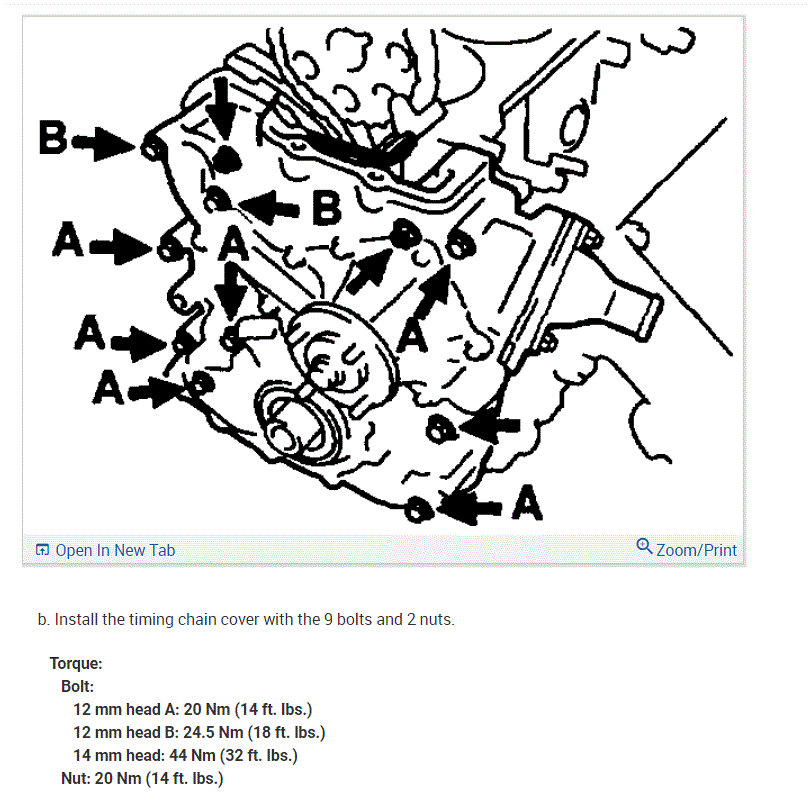 B
B
A
A
A
A
A
A

Open In New Tab
Zoom/Print

b. Install the timing chain cover with the 9 bolts and 2 nuts.

Torque:
Bolt:
12 mm head A: 20 Nm (14 ft. lbs.)
12 mm head B: 24.5 Nm (18 ft. lbs.)
14 mm head: 44 Nm (32 ft. lbs.)
Nut: 20 Nm (14 ft. lbs.)