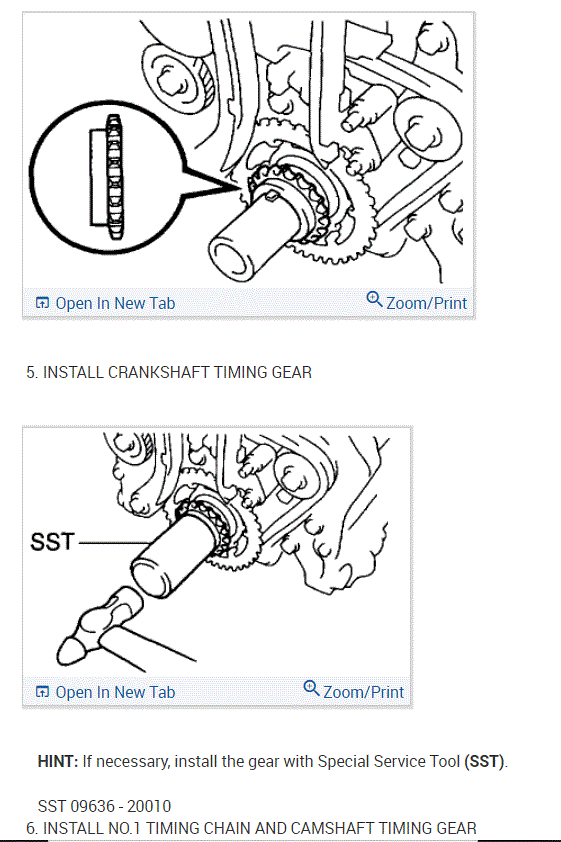 Open In New Tab

Zoom/Print

5. INSTALL CRANKSHAFT TIMING GEAR

SST

Open In New Tab

Zoom/Print

HINT: If necessary, install the gear with Special Service Tool (SST).

SST 09636 - 20010

6. INSTALL NO.1 TIMING CHAIN AND CAMSHAFT TIMING GEAR