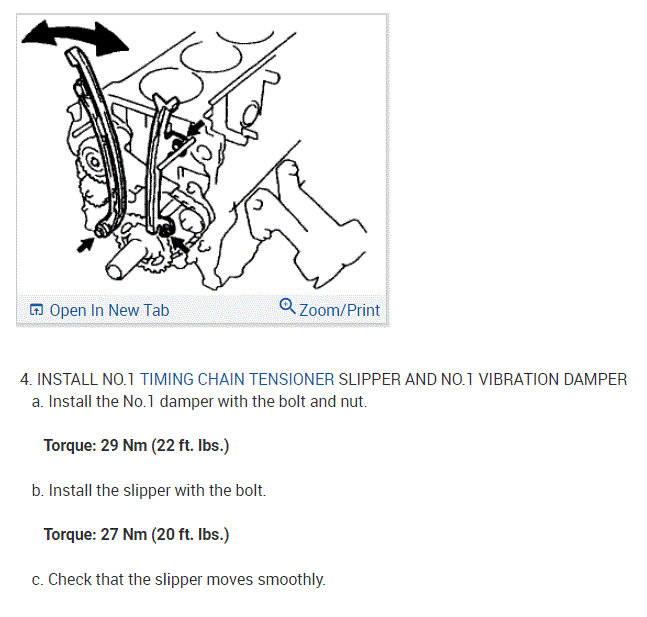 Open In New Tab
Zoom/Print

4. INSTALL NO.1 TIMING CHAIN TENSIONER SLIPPER AND NO.1 VIBRATION DAMPER
a. Install the No.1 damper with the bolt and nut.

Torque: 29 Nm (22 ft. lbs.)

b. Install the slipper with the bolt.

Torque: 27 Nm (20 ft. lbs.)

c. Check that the slipper moves smoothly.