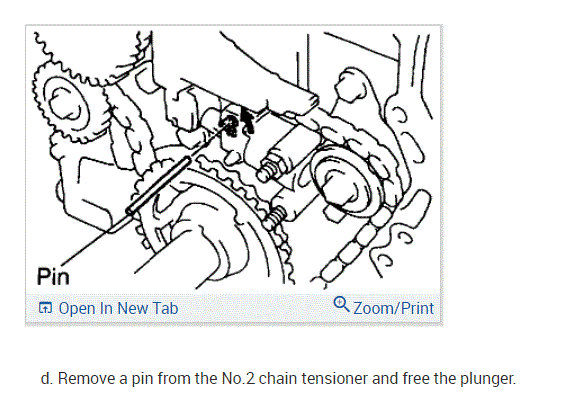 Pin

Open In New Tab

Zoom/Print

d. Remove a pin from the No.2 chain tensioner and free the plunger.