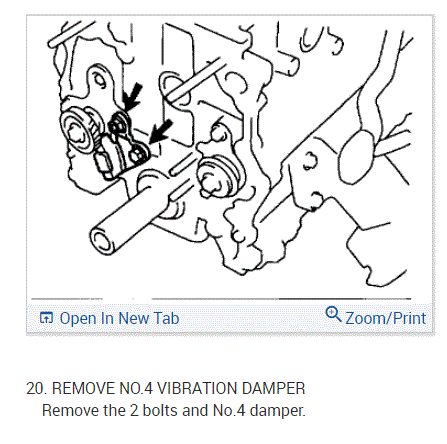 Open In New Tab
Zoom/Print

20. REMOVE NO.4 VIBRATION DAMPER
Remove the 2 bolts and No.4 damper.