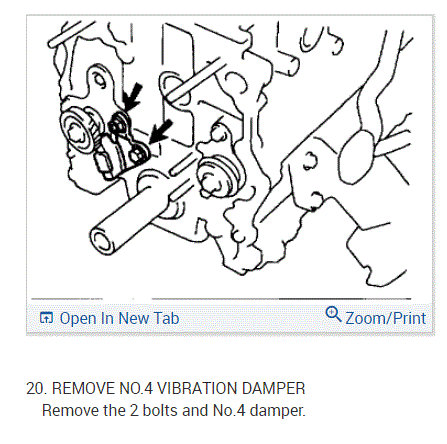 Open In New Tab

Zoom/Print

20. REMOVE NO.4 VIBRATION DAMPER
Remove the 2 bolts and No.4 damper.