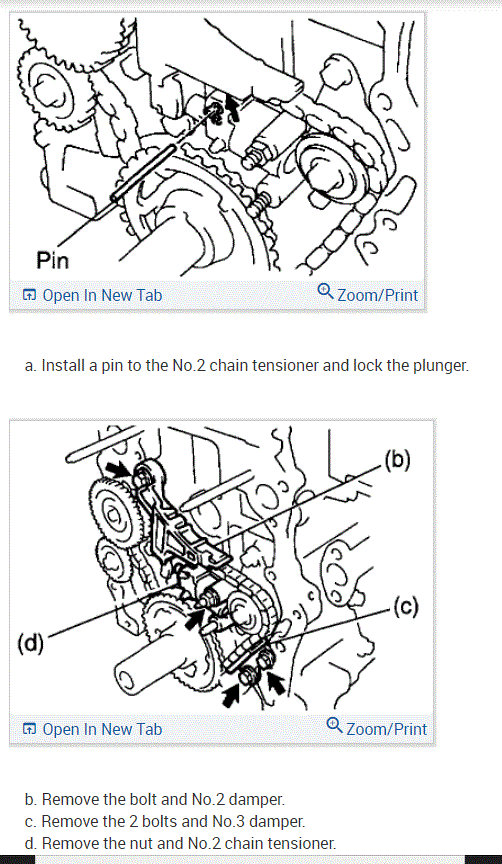 Pin

Open In New Tab Zoom/Print

a. Install a pin to the No.2 chain tensioner and lock the plunger.

(b)

(c)

(d)

Open In New Tab Zoom/Print

b. Remove the bolt and No.2 damper.
c. Remove the 2 bolts and No.3 damper.
d. Remove the nut and No.2 chain tensioner.