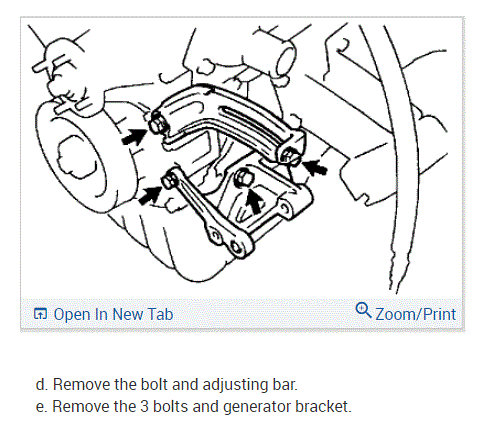 Open In New Tab

Zoom/Print

d. Remove the bolt and adjusting bar.
e. Remove the 3 bolts and generator bracket.