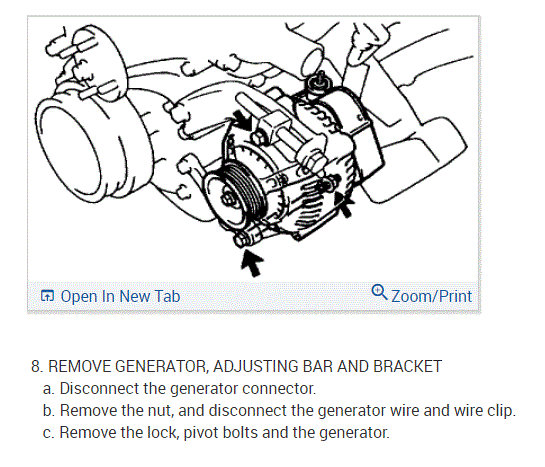 Open In New Tab

Zoom/Print

8. REMOVE GENERATOR, ADJUSTING BAR AND BRACKET
a. Disconnect the generator connector.
b. Remove the nut, and disconnect the generator wire and wire clip.
c. Remove the lock, pivot bolts and the generator.