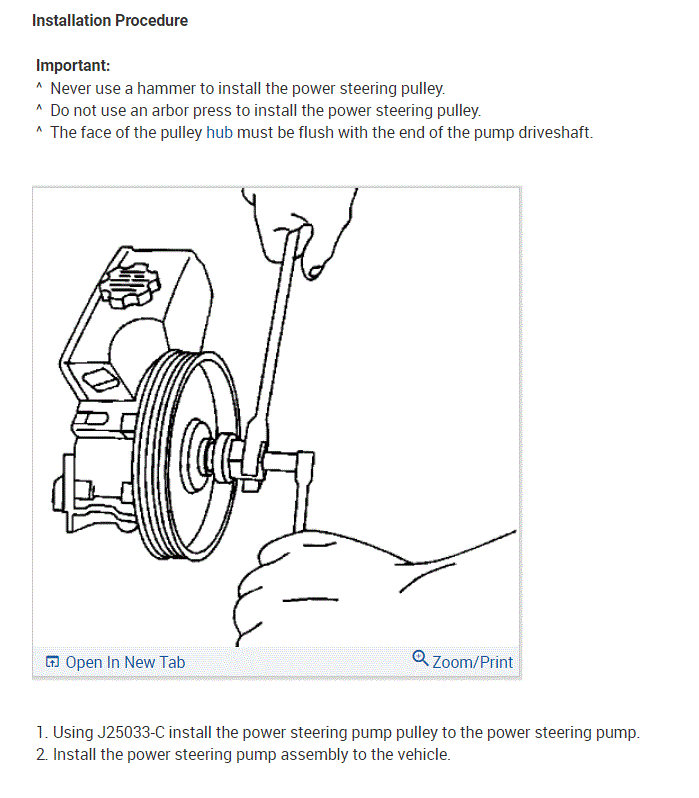 Installation Procedure

Important:
^ Never use a hammer to install the power steering pulley.
^ Do not use an arbor press to install the power steering pulley.
^ The face of the pulley hub must be flush with the end of the pump driveshaft.

Open In New Tab
Zoom/Print

1. Using J25033-C install the power steering pump pulley to the power steering pump.
2. Install the power steering pump assembly to the vehicle.