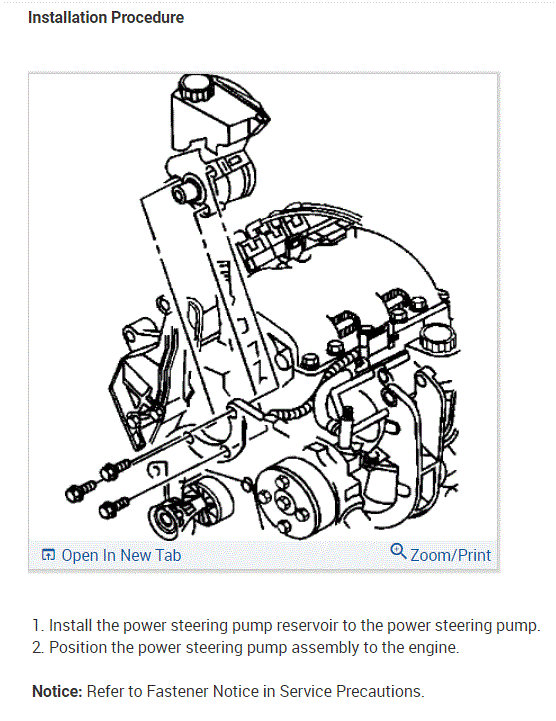 Installation Procedure

Open In New Tab

Zoom/Print

1. Install the power steering pump reservoir to the power steering pump.
2. Position the power steering pump assembly to the engine.

Notice: Refer to Fastener Notice in Service Precautions.