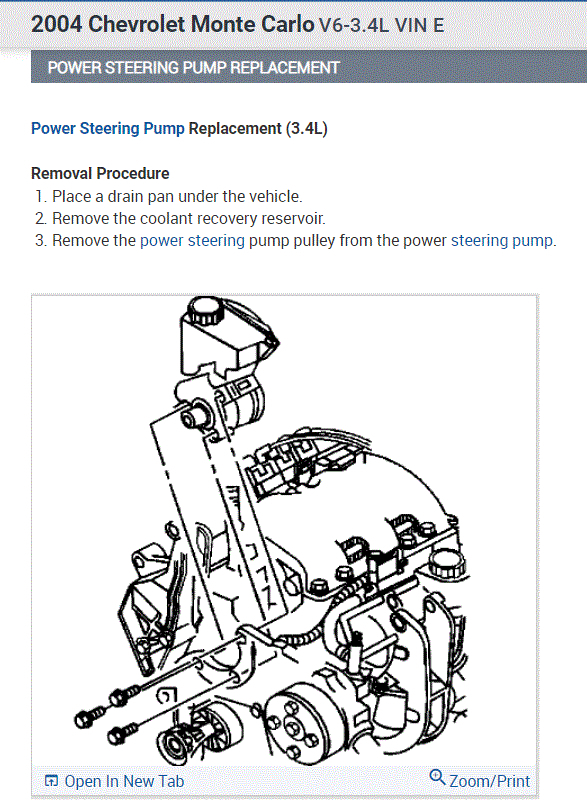 2004 Chevrolet Monte Carlo V6-3.4L VIN E

POWER STEERING PUMP REPLACEMENT

Power Steering Pump Replacement (3.4L)

Removal Procedure
1. Place a drain pan under the vehicle.
2. Remove the coolant recovery reservoir.
3. Remove the power steering pump pulley from the power steering pump.

Open In New Tab
Zoom/Print