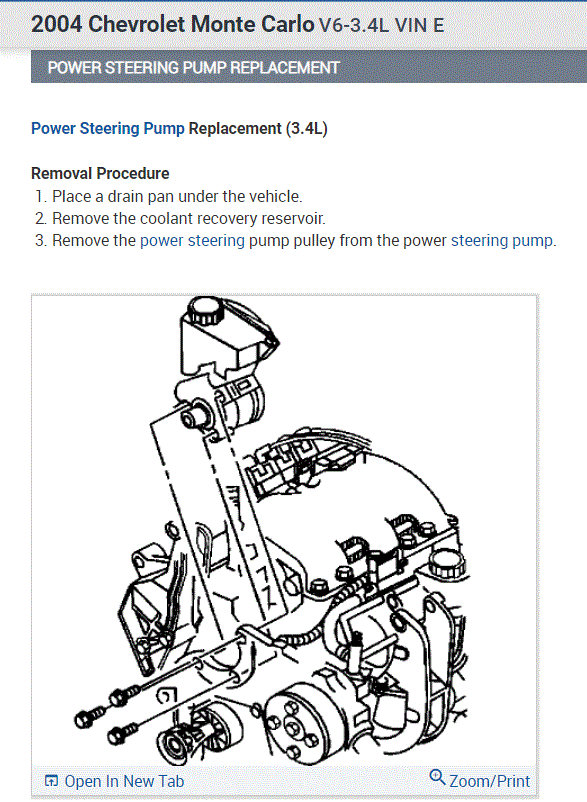 2004 Chevrolet Monte Carlo V6-3.4L VIN E

POWER STEERING PUMP REPLACEMENT

Power Steering Pump Replacement (3.4L)

Removal Procedure
1. Place a drain pan under the vehicle.
2. Remove the coolant recovery reservoir.
3. Remove the power steering pump pulley from the power steering pump.

Open In New Tab

Zoom/Print